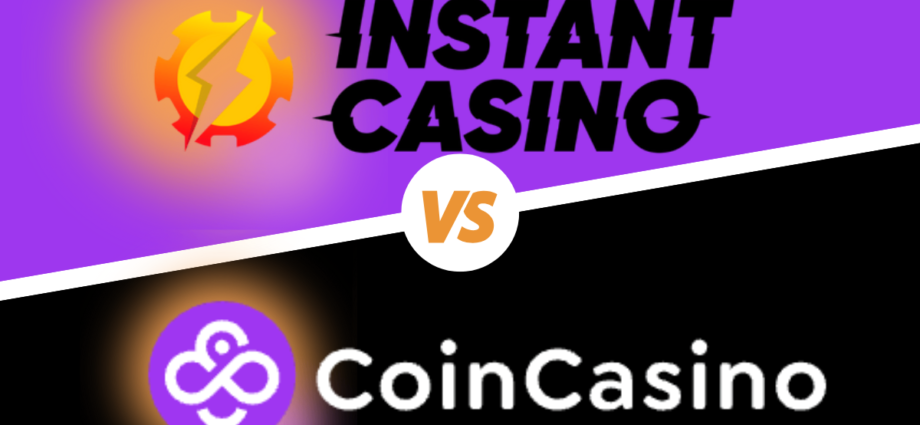 INSTANT CASINO

VS

CoinCasino